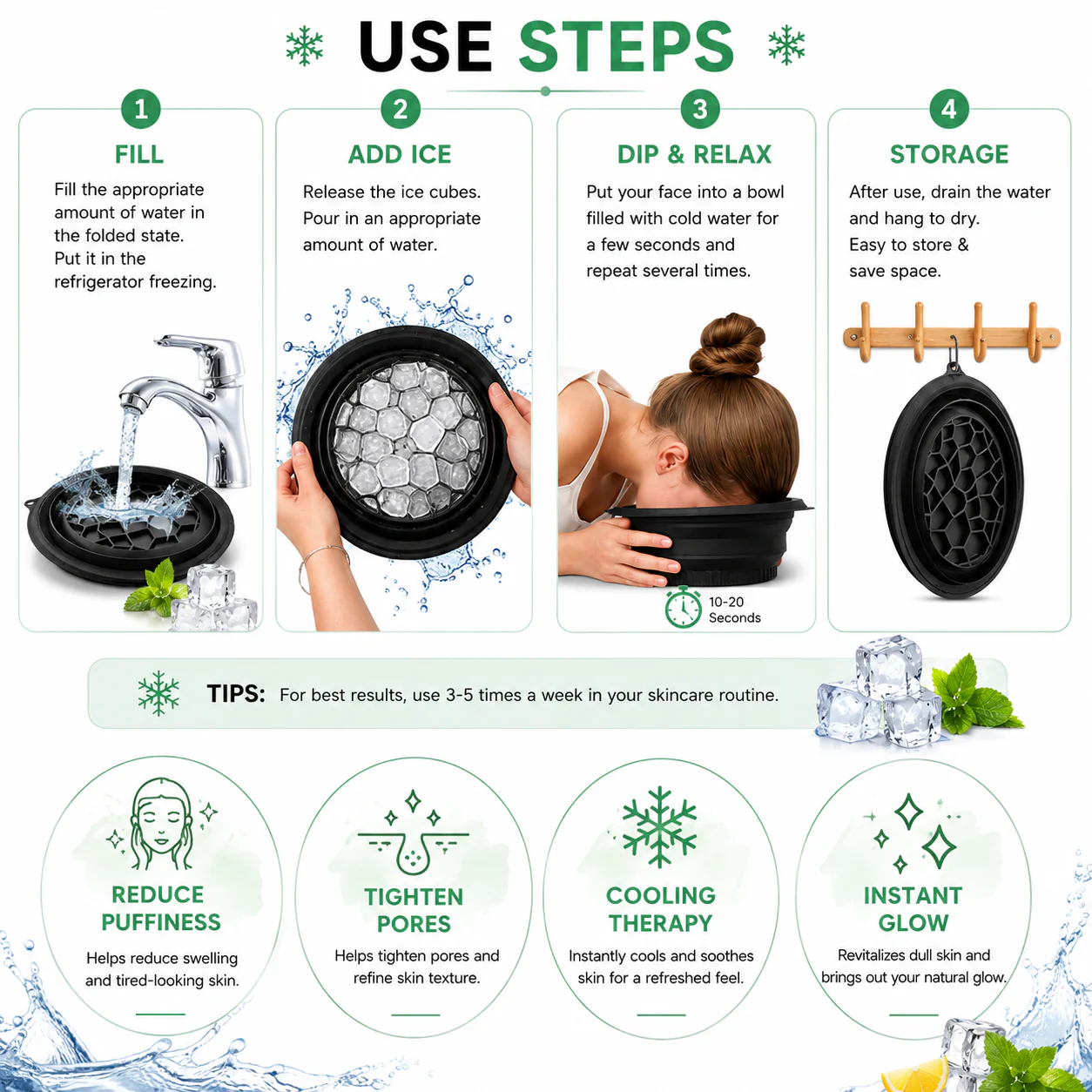 USE STEPS

1
FILL
Fill the appropriate amount of water in the folded state.
Put it in the refrigerator freezing.

2
ADD ICE
Release the ice cubes.
Pour in an appropriate amount of water.

3
DIP & RELAX
Put your face into a bowl filled with cold water for a few seconds and repeat several times.

10-20 Seconds

4
STORAGE
After use, drain the water and hang to dry.
Easy to store & save space.

TIPS: For best results, use 3-5 times a week in your skincare routine.

REDUCE PUFFINESS
Helps reduce swelling and tired-looking skin.

TIGHTEN PORES
Helps tighten pores and refine skin texture.

COOLING THERAPY
Instantly cools and soothes skin for a refreshed feel.

INSTANT GLOW
Revitalizes dull skin and brings out your natural glow.